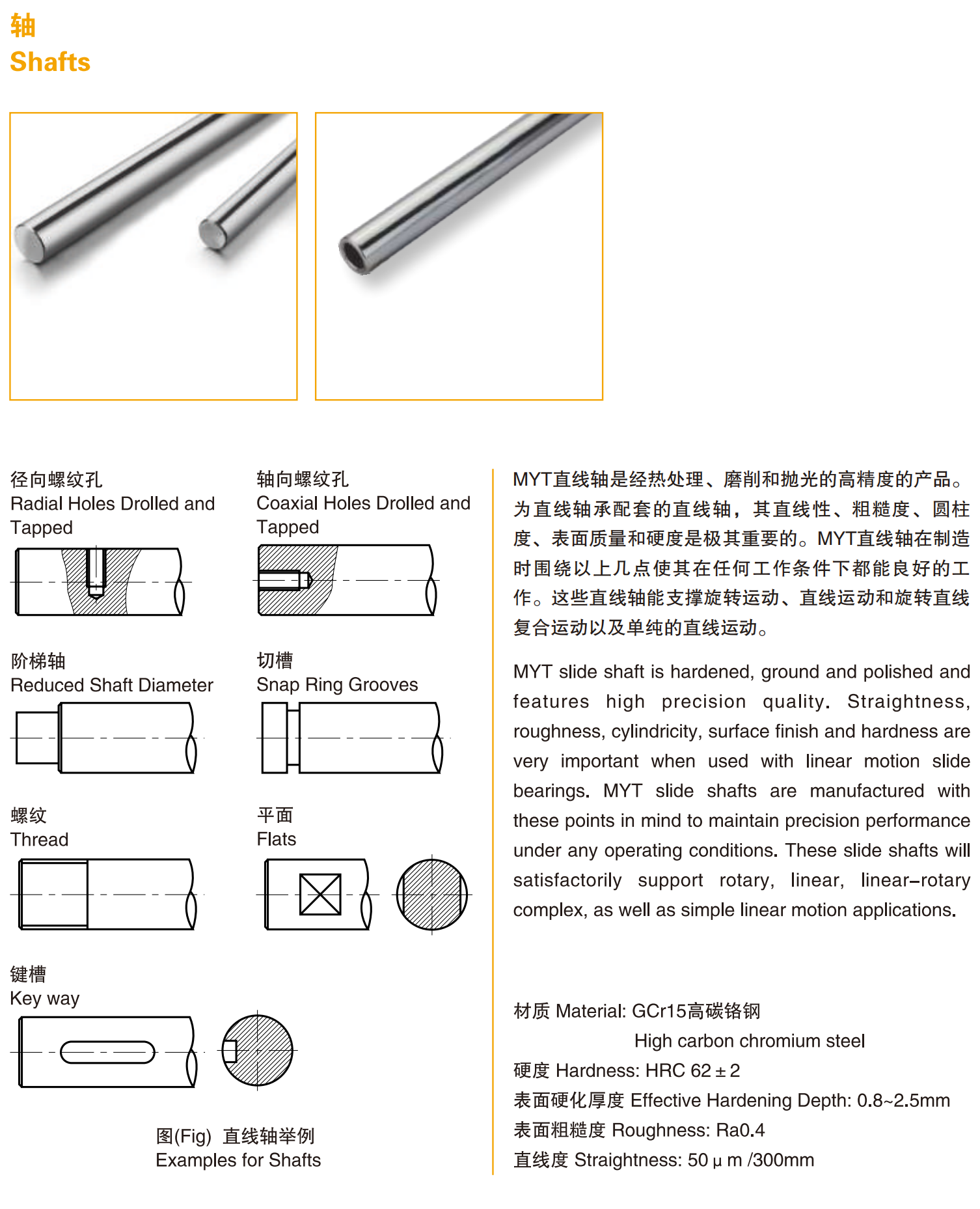 轴
Shafts

径向螺纹孔
Radial Holes Drolled and Tapped

轴向螺纹孔
Coaxial Holes Drolled and Tapped

阶梯轴
Reduced Shaft Diameter

切槽
Snap Ring Grooves

螺纹
Thread

平面
Flats

键槽
Key way

图(Fig) 直线轴举例
Examples for Shafts

MYT直线轴是经热处理、磨削和抛光的高精度的产品。为直线轴承配套的直线轴，其直线性、粗糙度、圆柱度、表面质量和硬度是极其重要的。MYT直线轴在制造时围绕以上几点使其在任何工作条件下都能良好的工作。这些直线轴能支撑旋转运动、直线运动和旋转直线复合运动以及单纯的直线运动。

MYT slide shaft is hardened, ground and polished and features high precision quality. Straightness, roughness, cylindricity, surface finish and hardness are very important when used with linear motion slide bearings. MYT slide shafts are manufactured with these points in mind to maintain precision performance under any operating conditions. These slide shafts will satisfactorily support rotary, linear, linear–rotary complex, as well as simple linear motion applications.

材质 Material: GCr15高碳铬钢
High carbon chromium steel
硬度 Hardness: HRC 62 ± 2
表面硬化厚度 Effective Hardening Depth: 0.8~2.5mm
表面粗糙度 Roughness: Ra0.4
直线度 Straightness: 50 μ m /300mm