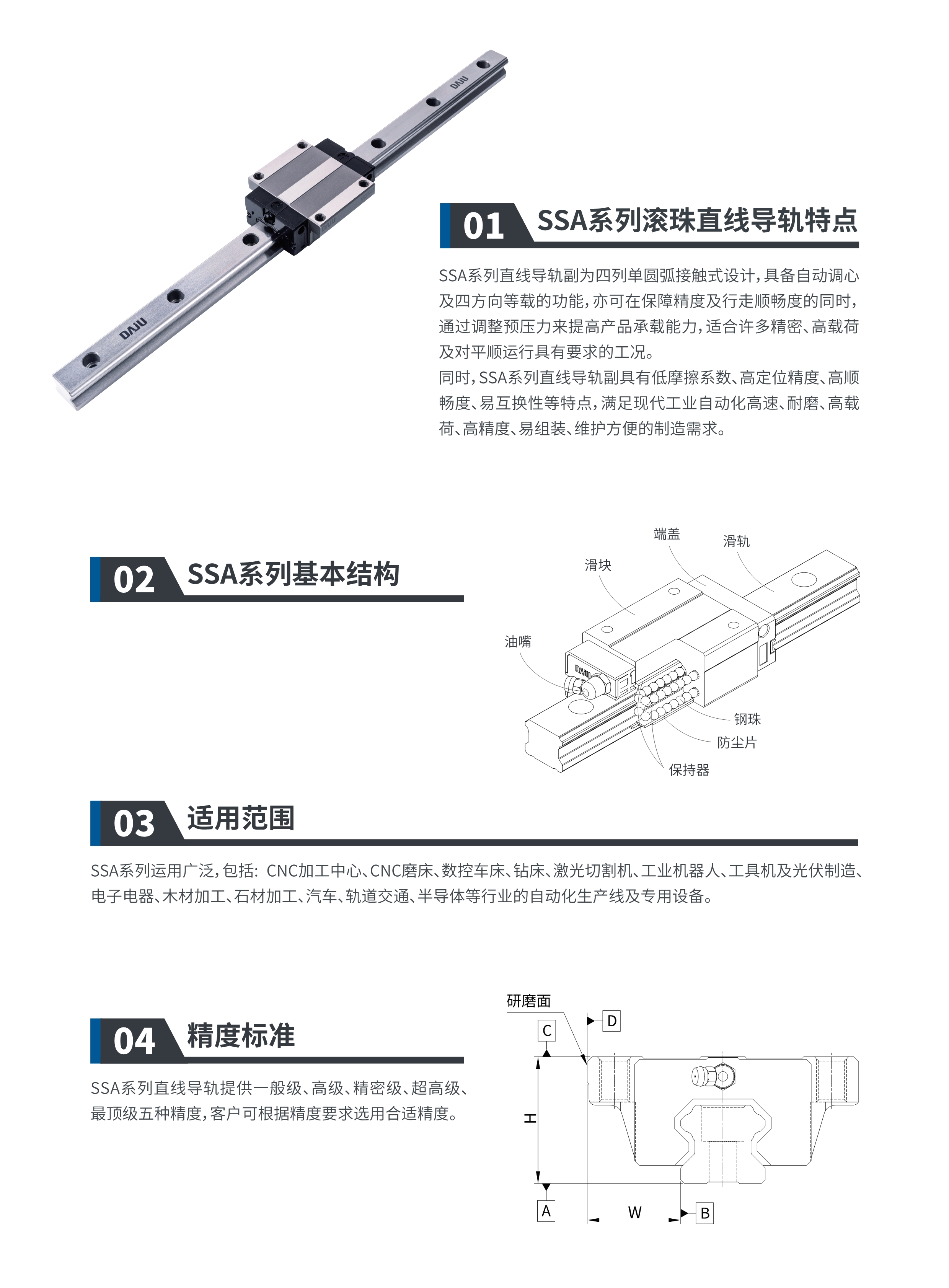 DAJU

DAJU

01 SSA系列滚珠直线导轨特点

SSA系列直线导轨副为四列单圆弧接触式设计，具备自动调心及四方向等载的功能，亦可在保障精度及行走顺畅度的同时，通过调整预压力来提高产品承载能力，适合许多精密、高载荷及对平顺运行具有要求的工况。
同时，SSA系列直线导轨副具有低摩擦系数、高定位精度、高顺畅度、易互换性等特点，满足现代工业自动化高速、耐磨、高载荷、高精度、易组装、维护方便的制造需求。

02 SSA系列基本结构

端盖
滑轨
滑块
油嘴
DAJU
钢珠
防尘片
保持器

03 适用范围

SSA系列运用广泛，包括：CNC加工中心、CNC磨床、数控车床、钻床、激光切割机、工业机器人、工具机及光伏制造、电子电器、木材加工、石材加工、汽车、轨道交通、半导体等行业的自动化生产线及专用设备。

04 精度标准

SSA系列直线导轨提供一般级、高级、精密级、超高级、最顶级五种精度，客户可根据精度要求选用合适精度。

研磨面
D
C
H
A
W
B