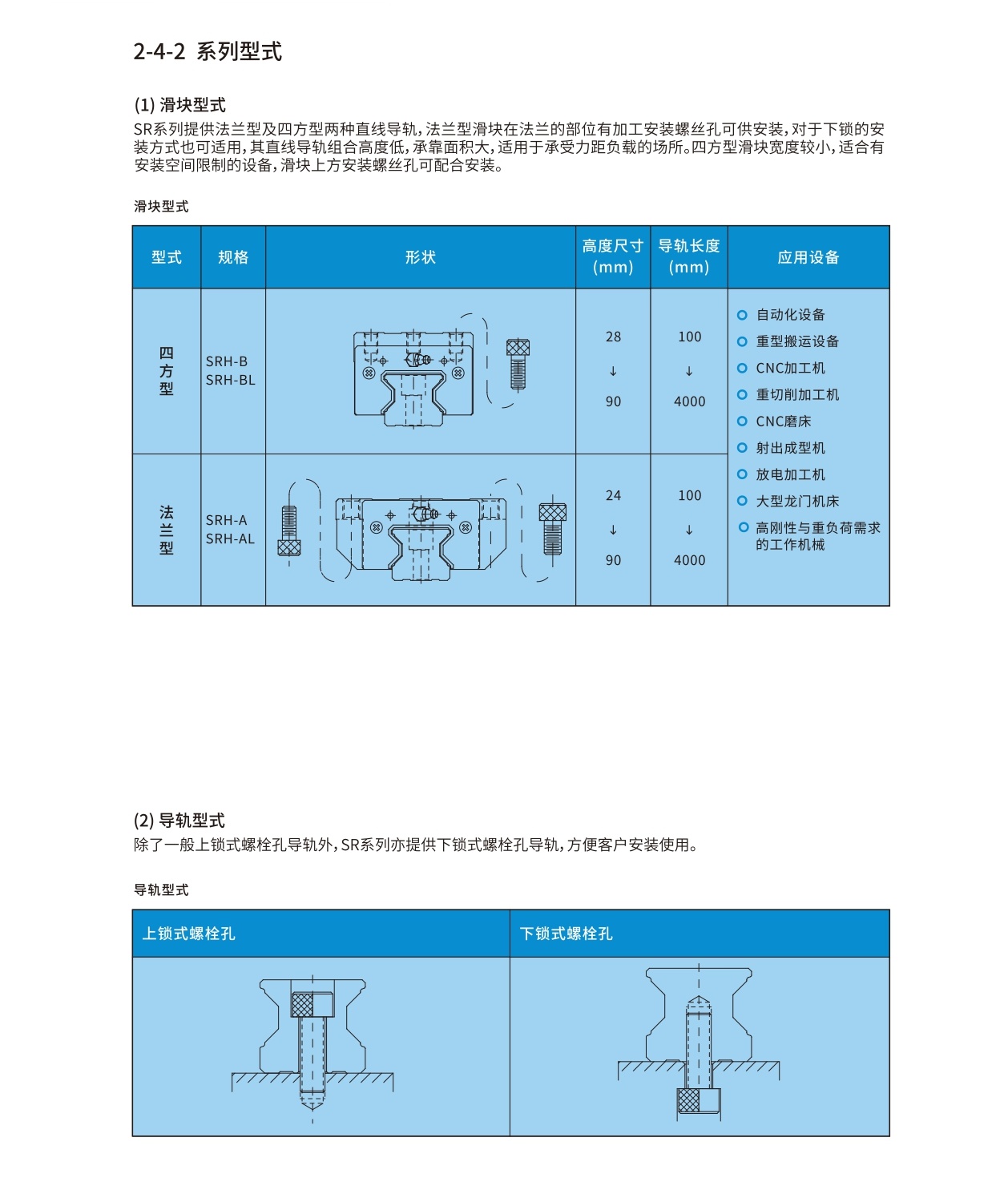 2-4-2 系列型式

(1) 滑块型式
SR系列提供法兰型及四方型两种直线导轨，法兰型滑块在法兰的部位有加工安装螺丝孔可供安装，对于下锁的安装方式也可适用，其直线导轨组合高度低，承靠面积大，适用于承受力距负载的场所。四方型滑块宽度较小，适合有安装空间限制的设备，滑块上方安装螺丝孔可配合安装。

滑块型式

| 型式 | 规格 | 形状 | 高度尺寸 (mm) | 导轨长度 (mm) | 应用设备 |
|---|---|---|---|---|---|
| 四方型 | SRH-B SRH-BL | | 28 ↓ 90 | 100 ↓ 4000 | 自动化设备 重型搬运设备 CNC加工机 重切削加工机 CNC磨床 射出成型机 放电加工机 大型龙门机床 高刚性与重负荷需求的工作机械 |
| 法兰型 | SRH-A SRH-AL | | 24 ↓ 90 | 100 ↓ 4000 | |

(2) 导轨型式
除了一般上锁式螺栓孔导轨外，SR系列亦提供下锁式螺栓孔导轨，方便客户安装使用。

导轨型式

| 上锁式螺栓孔 | 下锁式螺栓孔 |
|---|---|
| | |