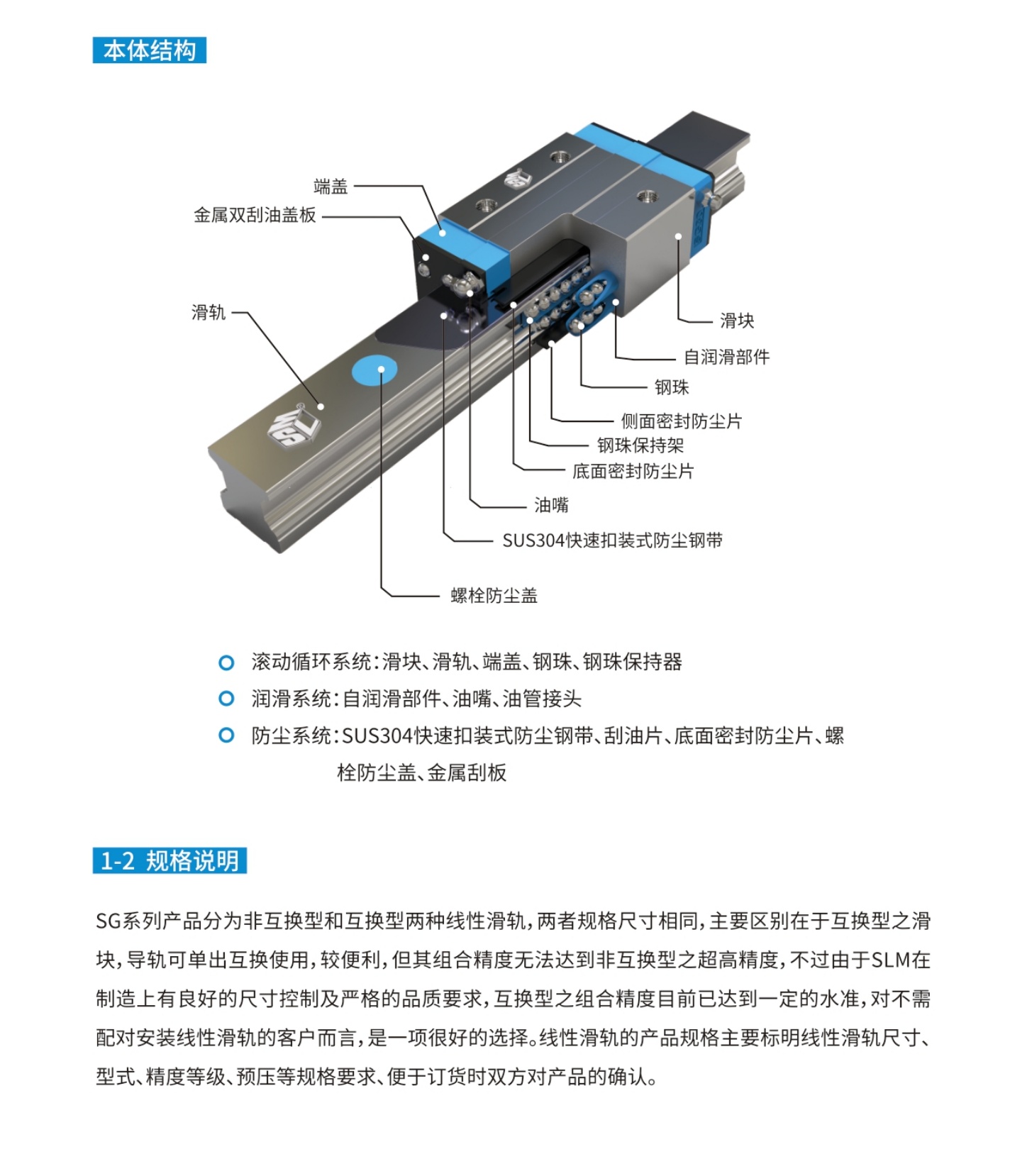 本体结构

端盖
金属双刮油盖板
滑轨
滑块
自润滑部件
钢珠
侧面密封防尘片
钢珠保持架
底面密封防尘片
油嘴
SUS304快速扣装式防尘钢带
螺栓防尘盖

滚动循环系统:滑块、滑轨、端盖、钢珠、钢珠保持器
润滑系统:自润滑部件、油嘴、油管接头
防尘系统:SUS304快速扣装式防尘钢带、刮油片、底面密封防尘片、螺栓防尘盖、金属刮板

1-2 规格说明

SG系列产品分为非互换型和互换型两种线性滑轨,两者规格尺寸相同,主要区别在于互换型之滑块,导轨可单出互换使用,较便利,但其组合精度无法达到非互换型之超高精度,不过由于SLM在制造上有良好的尺寸控制及严格的品质要求,互换型之组合精度目前已达到一定的水准,对不需配对安装线性滑轨的客户而言,是一项很好的选择。线性滑轨的产品规格主要标明线性滑轨尺寸、型式、精度等级、预压等规格要求、便于订货时双方对产品的确认。