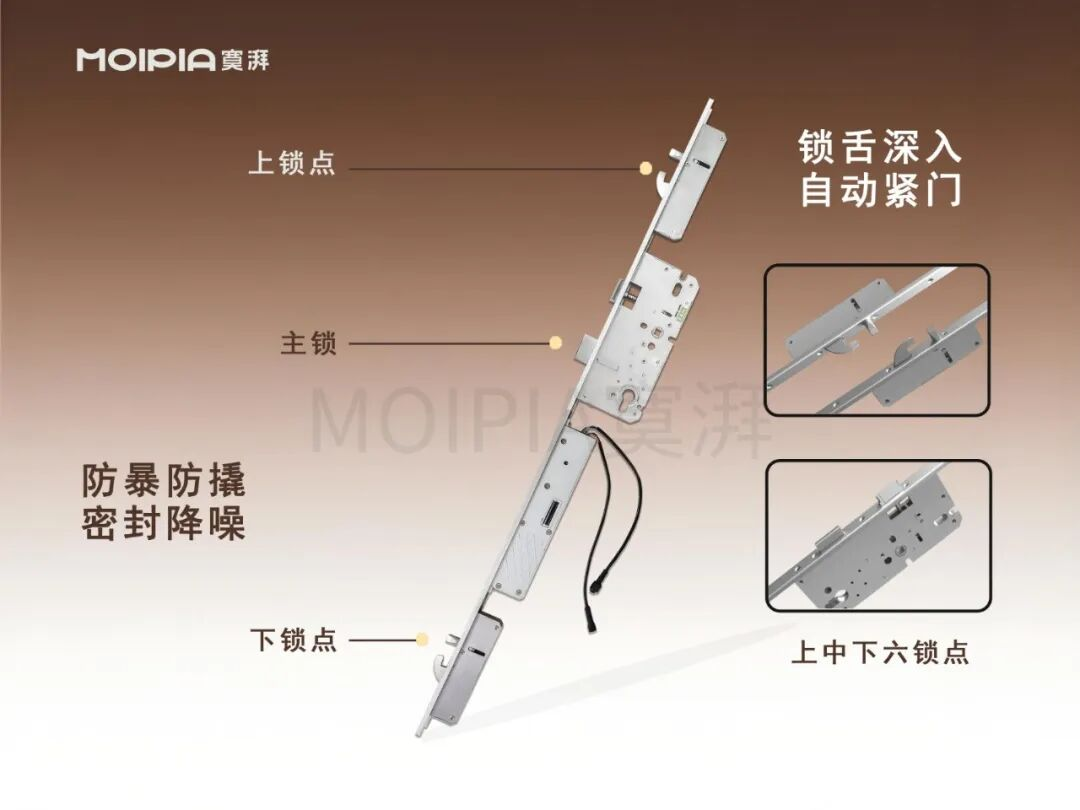 MOIPIA 寞湃

上锁点

锁舌深入
自动紧门

主锁

MOIPIA 寞湃

防暴防撬
密封降噪

下锁点

上中下六锁点