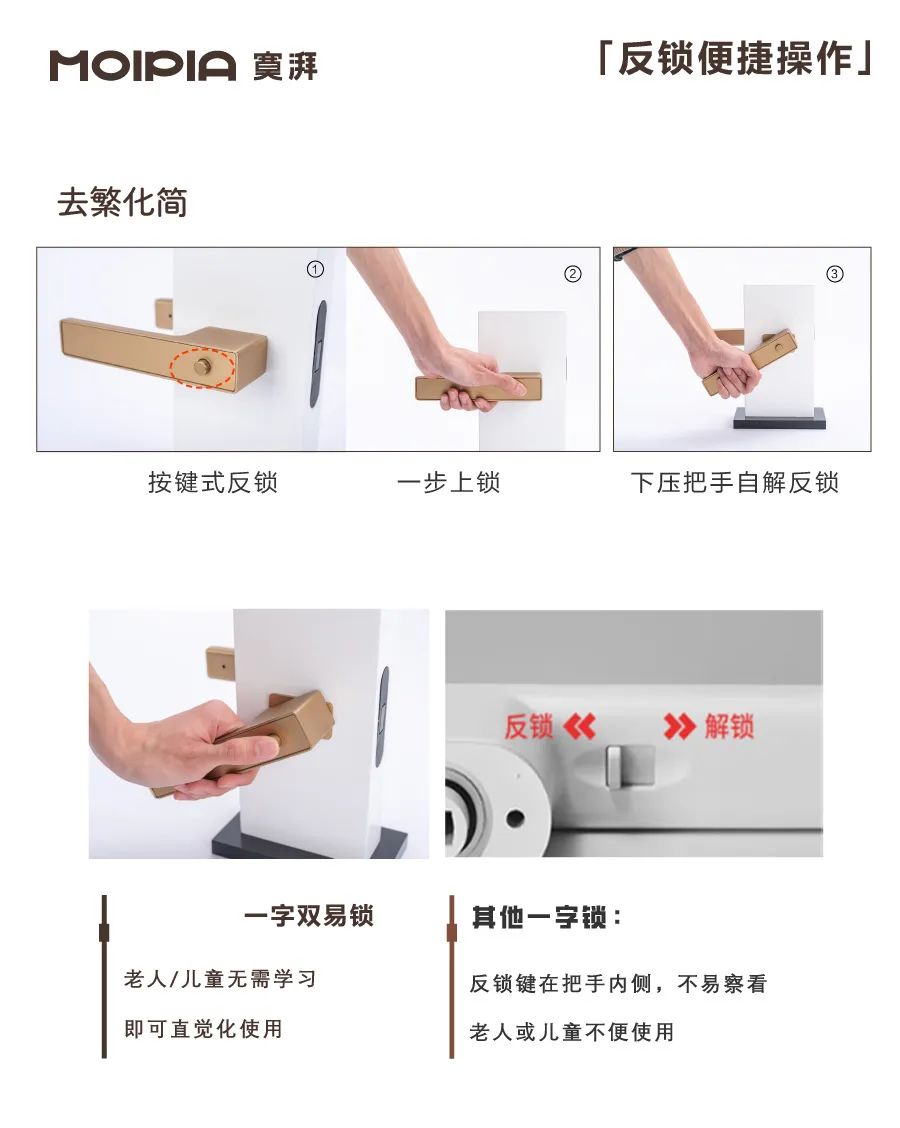 MOIPIA 寞湃

「反锁便捷操作」

去繁化简

①

②

③

按键式反锁

一步上锁

下压把手自解反锁

反锁 《 》 解锁

一字双易锁

老人/儿童无需学习

即可直觉化使用

其他一字锁：

反锁键在把手内侧，不易察看

老人或儿童不便使用