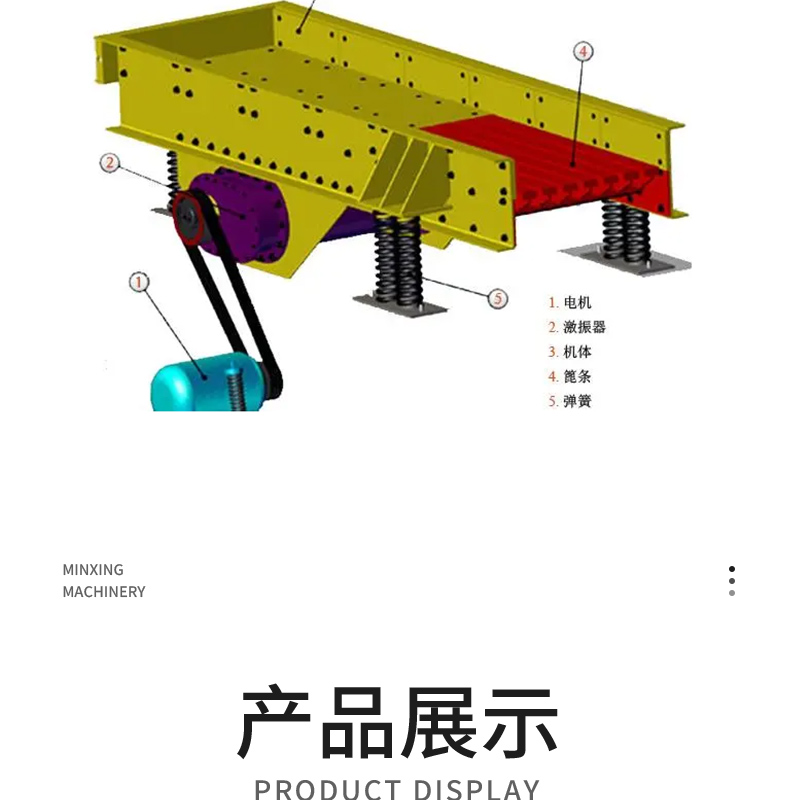 4

2

1

5

1. 电机
2. 激振器
3. 机体
4. 篦条
5. 弹簧

MINXING
MACHINERY

产品展示
PRODUCT DISPLAY