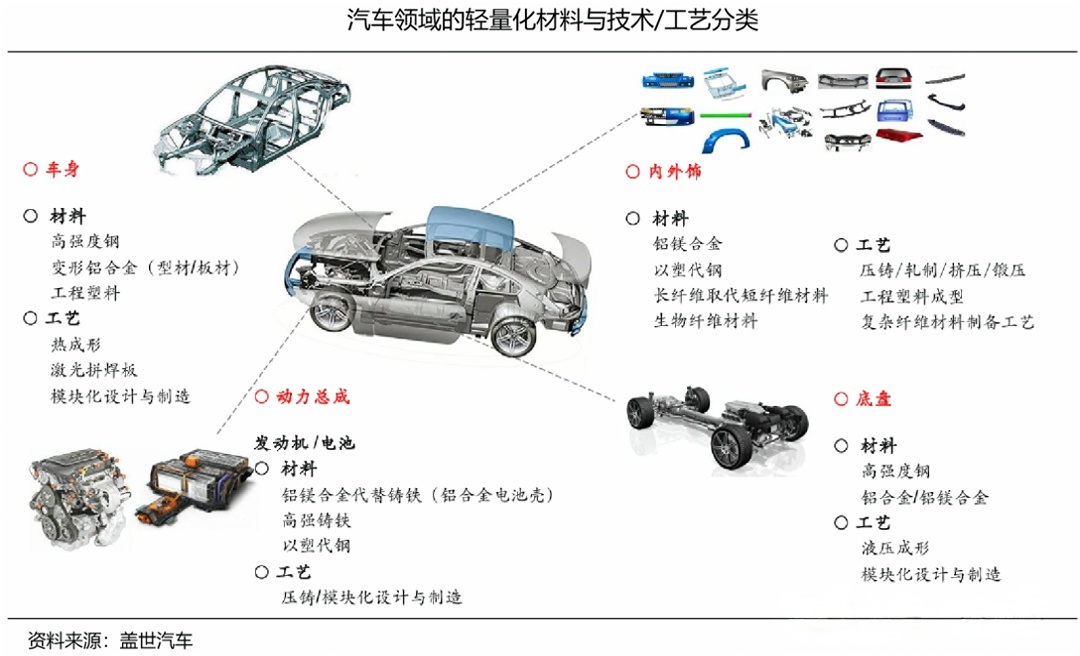 汽车领域的轻量化材料与技术/工艺分类

○ 车身

○ 材料
高强度钢
变形铝合金（型材/板材）
工程塑料
○ 工艺
热成形
激光拼焊板
模块化设计与制造

○ 内外饰

○ 材料
铝镁合金
以塑代钢
长纤维取代短纤维材料
生物纤维材料

○ 工艺
压铸/轧制/挤压/锻压
工程塑料成型
复杂纤维材料制备工艺

○ 动力总成

发动机/电池
○ 材料
铝镁合金代替铸铁（铝合金电池壳）
高强铸铁
以塑代钢
○ 工艺
压铸/模块化设计与制造

○ 底盘

○ 材料
高强度钢
铝合金/铝镁合金
○ 工艺
液压成形
模块化设计与制造

资料来源：盖世汽车