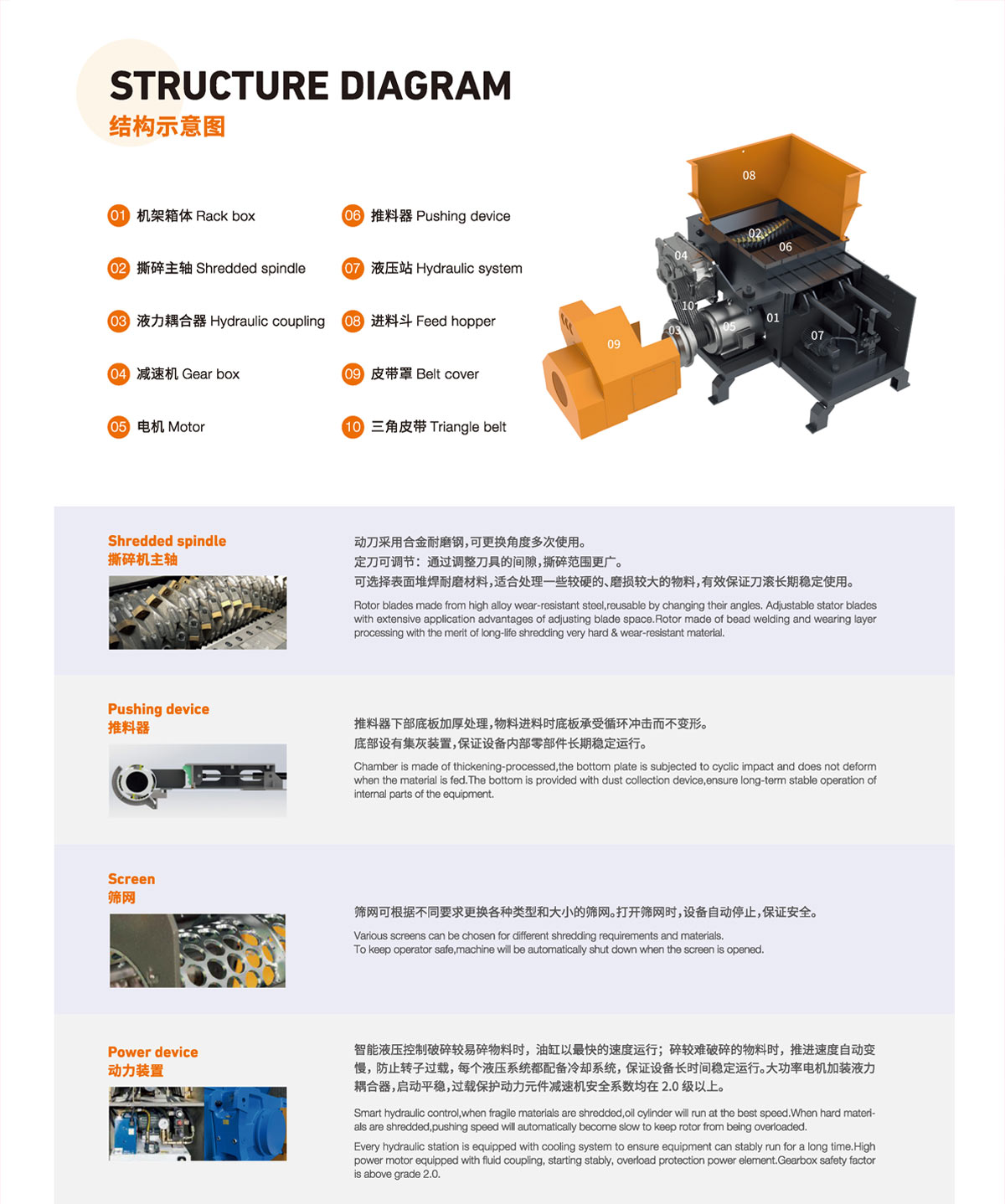 STRUCTURE DIAGRAM
结构示意图

01 机架箱体 Rack box
02 撕碎主轴 Shredded spindle
03 液力耦合器 Hydraulic coupling
04 减速机 Gear box
05 电机 Motor
06 推料器 Pushing device
07 液压站 Hydraulic system
08 进料斗 Feed hopper
09 皮带罩 Belt cover
10 三角皮带 Triangle belt

08
02
06
04
10
05
01
03
07
09

Shredded spindle
撕碎机主轴

动刀采用合金耐磨钢,可更换角度多次使用。
定刀可调节：通过调整刀具的间隙,撕碎范围更广。
可选择表面堆焊耐磨材料,适合处理一些较硬的、磨损较大的物料,有效保证刀滚长期稳定使用。

Rotor blades made from high alloy wear-resistant steel,reusable by changing their angles. Adjustable stator blades with extensive application advantages of adjusting blade space.Rotor made of bead welding and wearing layer processing with the merit of long-life shredding very hard & wear-resistant material.

Pushing device
推料器

推料器下部底板加厚处理,物料进料时底板承受循环冲击而不变形。
底部设有集灰装置,保证设备内部零部件长期稳定运行。

Chamber is made of thickening-processed,the bottom plate is subjected to cyclic impact and does not deform when the material is fed.The bottom is provided with dust collection device,ensure long-term stable operation of internal parts of the equipment.

Screen
筛网

筛网可根据不同要求更换各种类型和大小的筛网。打开筛网时,设备自动停止,保证安全。

Various screens can be chosen for different shredding requirements and materials.
To keep operator safe,machine will be automatically shut down when the screen is opened.

Power device
动力装置

智能液压控制破碎较易碎物料时，油缸以最快的速度运行；碎较难破碎的物料时，推进速度自动变慢，防止转子过载，每个液压系统都配备冷却系统，保证设备长时间稳定运行。大功率电机加装液力耦合器,启动平稳,过载保护动力元件减速机安全系数均在 2.0 级以上。

Smart hydraulic control,when fragile materials are shredded,oil cylinder will run at the best speed.When hard materials are shredded,pushing speed will automatically become slow to keep rotor from being overloaded.

Every hydraulic station is equipped with cooling system to ensure equipment can stably run for a long time.High power motor equipped with fluid coupling, starting stably, overload protection power element.Gearbox safety factor is above grade 2.0.