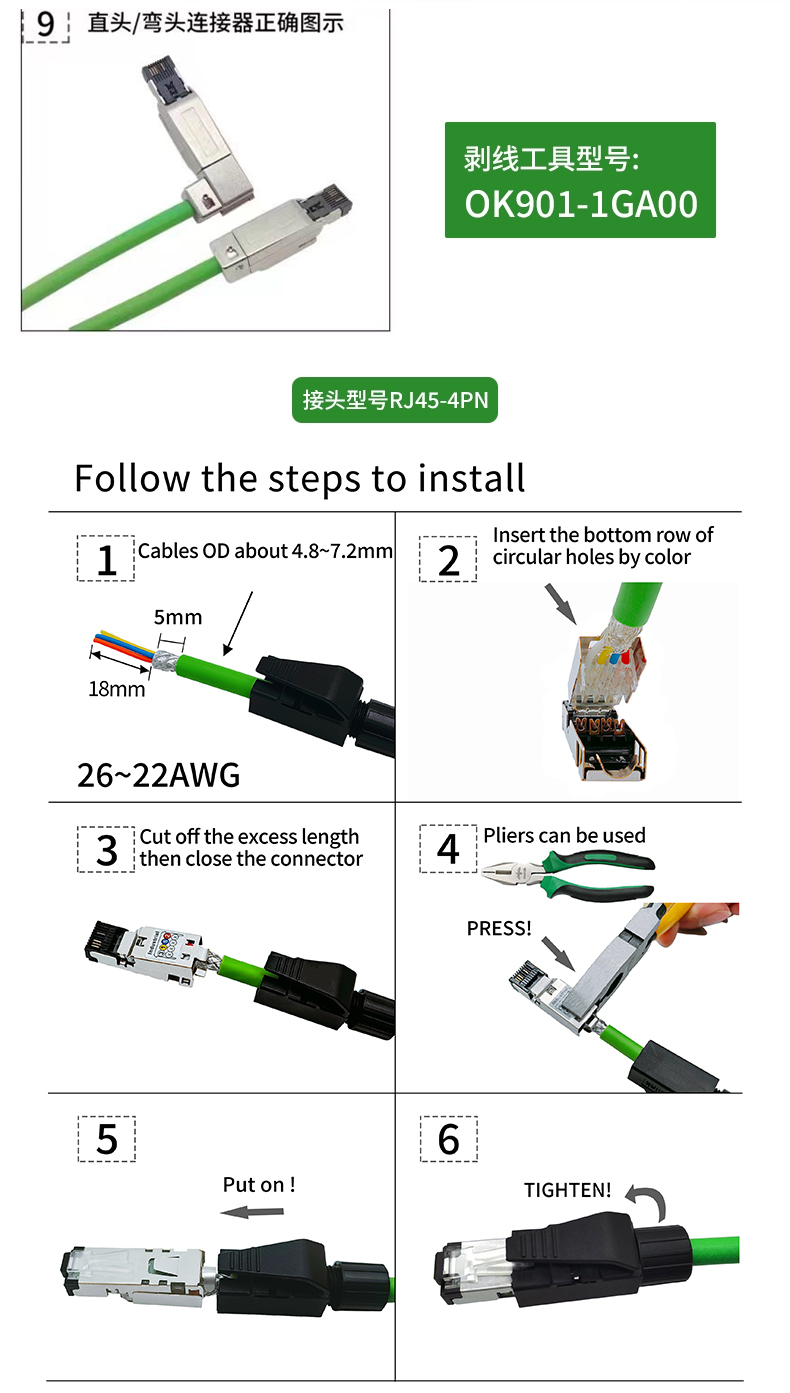 9 直头/弯头连接器正确图示

剥线工具型号:
OK901-1GA00

接头型号RJ45-4PN

Follow the steps to install

1 Cables OD about 4.8~7.2mm

5mm

18mm

26~22AWG

2 Insert the bottom row of circular holes by color

3 Cut off the excess length then close the connector

4 Pliers can be used

PRESS!

5

Put on !

6

TIGHTEN!