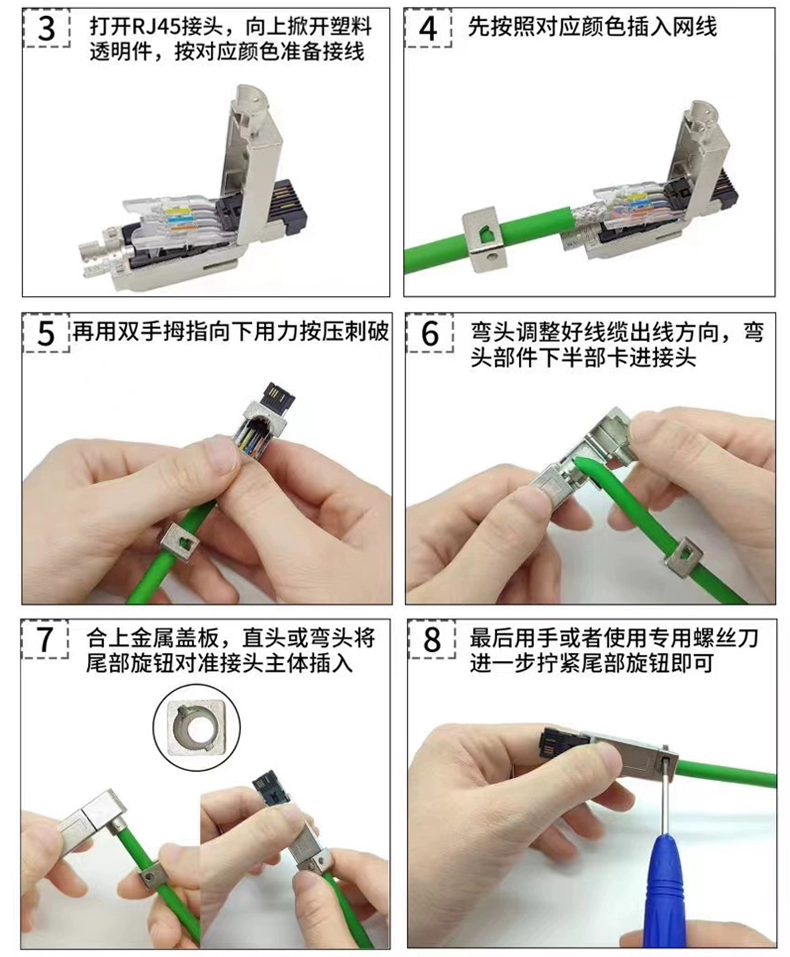 3 打开RJ45接头，向上掀开塑料透明件，按对应颜色准备接线

4 先按照对应颜色插入网线

5 再用双手拇指向下用力按压刺破

6 弯头调整好线缆出线方向，弯头部件下半部卡进接头

7 合上金属盖板，直头或弯头将尾部旋钮对准接头主体插入

8 最后用手或者使用专用螺丝刀进一步拧紧尾部旋钮即可