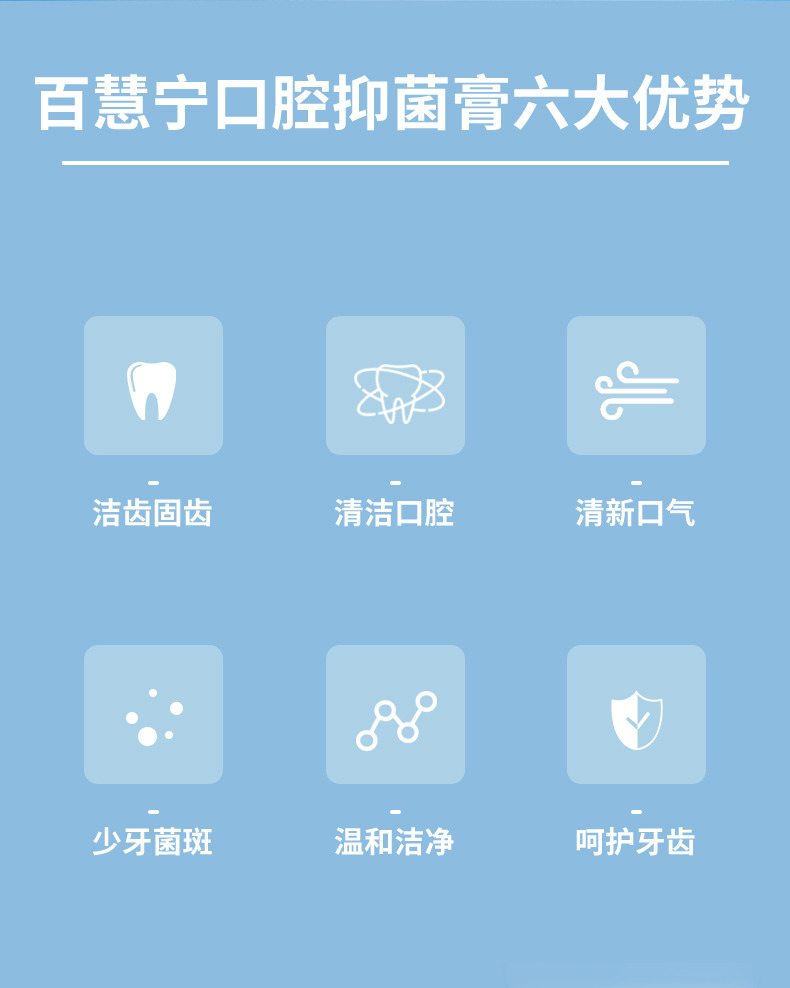 百慧宁口腔抑菌膏六大优势

-
洁齿固齿

-
清洁口腔

-
清新口气

-
少牙菌斑

-
温和洁净

-
呵护牙齿