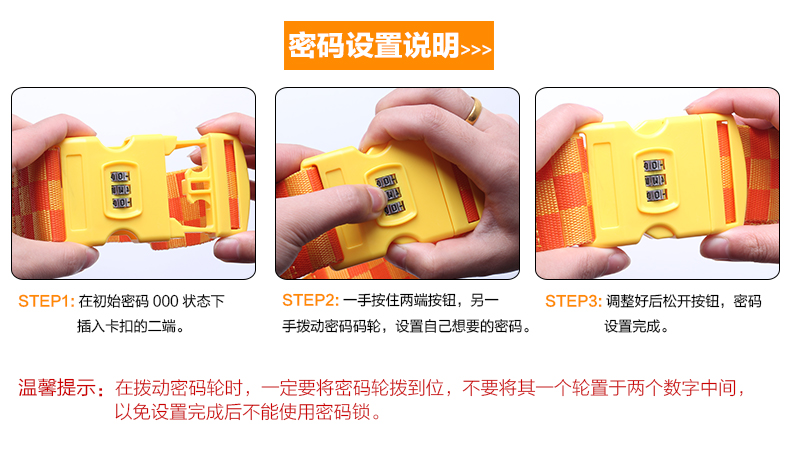 密码设置说明>>>

STEP1: 在初始密码 000 状态下插入卡扣的二端。

STEP2: 一手按住两端按钮，另一手拨动密码码轮，设置自己想要的密码。

STEP3: 调整好后松开按钮，密码设置完成。

温馨提示：在拨动密码轮时，一定要将密码轮拨到位，不要将其一个轮置于两个数字中间，以免设置完成后不能使用密码锁。