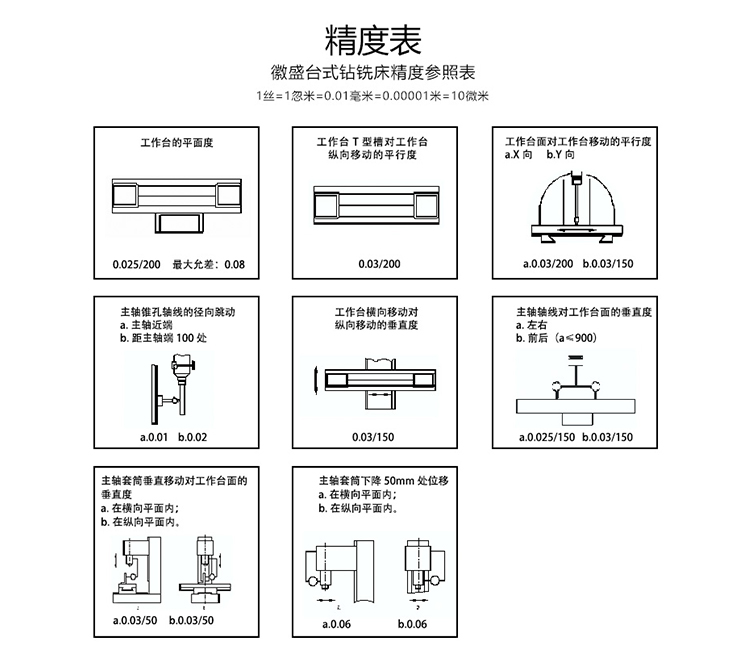 精度表

徽盛台式钻铣床精度参照表

1丝=1忽米=0.01毫米=0.00001米=10微米

工作台的平面度

0.025/200　最大允差：0.08

工作台 T 型槽对工作台纵向移动的平行度

0.03/200

工作台面对工作台移动的平行度
a.X 向　b.Y 向

a.0.03/200　b.0.03/150

主轴锥孔轴线的径向跳动
a. 主轴近端
b. 距主轴端 100 处

a.0.01　b.0.02

工作台横向移动对纵向移动的垂直度

0.03/150

主轴轴线对工作台面的垂直度
a. 左右
b. 前后（a≤900）

a.0.025/150　b.0.03/150

主轴套筒垂直移动对工作台面的垂直度
a. 在横向平面内；
b. 在纵向平面内。

a.0.03/50　b.0.03/50

主轴套筒下降 50mm 处位移
a. 在横向平面内；
b. 在纵向平面内。

a.0.06　b.0.06