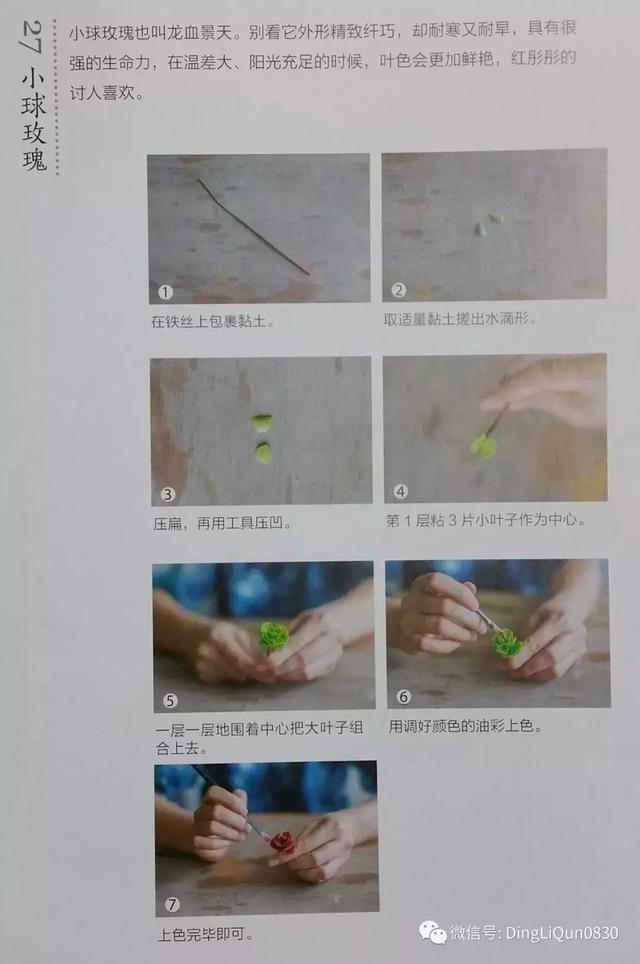 27 小球玫瑰

小球玫瑰也叫龙血景天。别看它外形精致纤巧，却耐寒又耐旱，具有很强的生命力，在温差大、阳光充足的时候，叶色会更加鲜艳，红彤彤的讨人喜欢。

1 在铁丝上包裹黏土。

2 取适量黏土搓出水滴形。

3 压扁，再用工具压凹。

4 第 1 层粘 3 片小叶子作为中心。

5 一层一层地围着中心把大叶子组合上去。

6 用调好颜色的油彩上色。

7 上色完毕即可。

微信号: DingLiQun0830