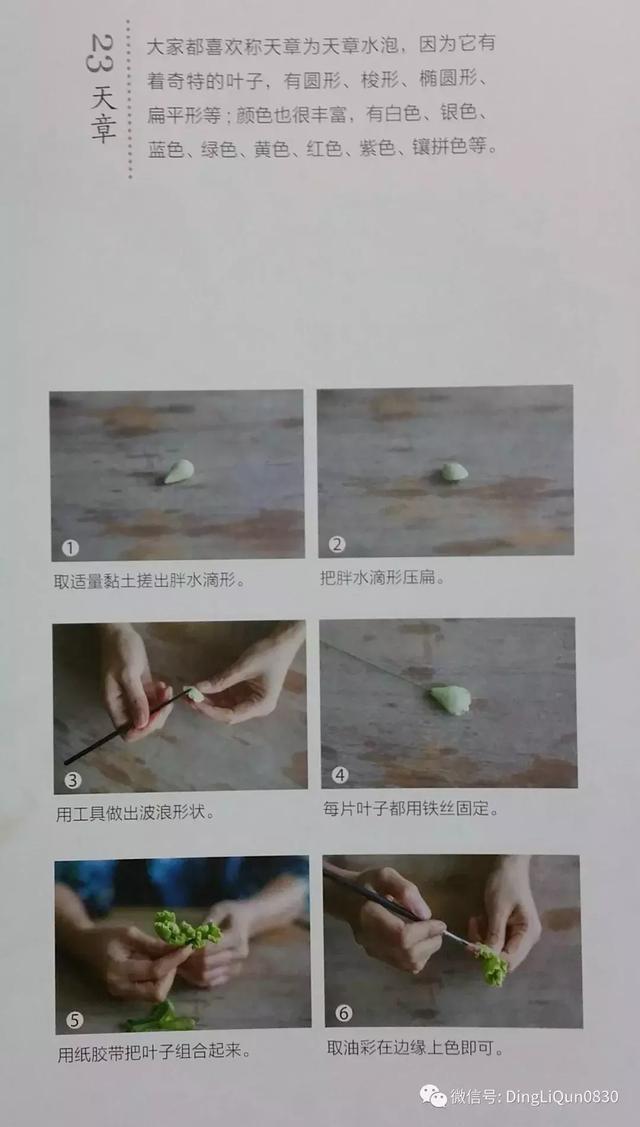 23 天章

大家都喜欢称天章为天章水泡，因为它有着奇特的叶子，有圆形、梭形、椭圆形、扁平形等；颜色也很丰富，有白色、银色、蓝色、绿色、黄色、红色、紫色、镶拼色等。

①
取适量黏土搓出胖水滴形。

②
把胖水滴形压扁。

③
用工具做出波浪形状。

④
每片叶子都用铁丝固定。

⑤
用纸胶带把叶子组合起来。

⑥
取油彩在边缘上色即可。

微信号: DingLiQun0830