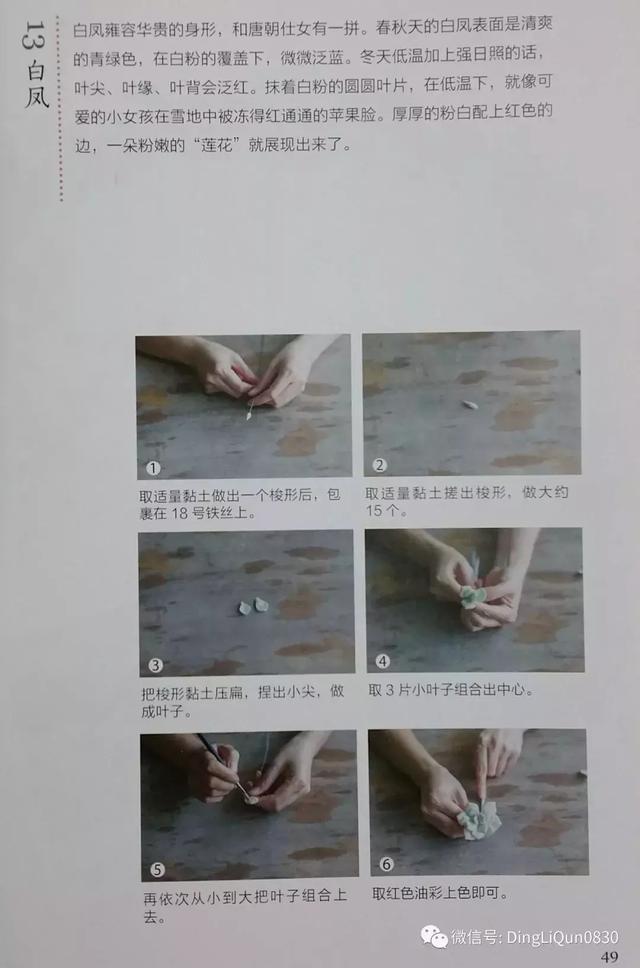 13 白凤

白凤雍容华贵的身形，和唐朝仕女有一拼。春秋天的白凤表面是清爽的青绿色，在白粉的覆盖下，微微泛蓝。冬天低温加上强日照的话，叶尖、叶缘、叶背会泛红。抹着白粉的圆圆叶片，在低温下，就像可爱的小女孩在雪地中被冻得红通通的苹果脸。厚厚的粉白配上红色的边，一朵粉嫩的“莲花”就展现出来了。

1
取适量黏土做出一个梭形后，包裹在 18 号铁丝上。

2
取适量黏土搓出梭形，做大约 15 个。

3
把梭形黏土压扁，捏出小尖，做成叶子。

4
取 3 片小叶子组合出中心。

5
再依次从小到大把叶子组合上去。

6
取红色油彩上色即可。

微信号: DingLiQun0830

49