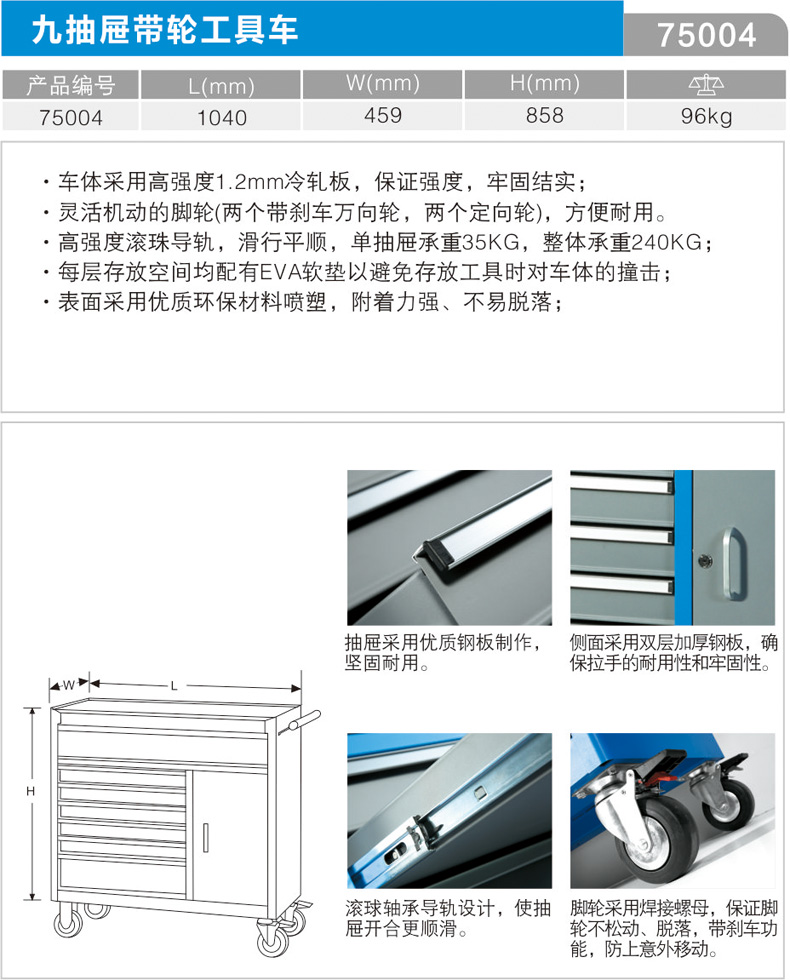 九抽屉带轮工具车

75004

| 产品编号 | L(mm) | W(mm) | H(mm) | |
|---|---|---|---|---|
| 75004 | 1040 | 459 | 858 | 96kg |

· 车体采用高强度1.2mm冷轧板，保证强度，牢固结实；
· 灵活机动的脚轮(两个带刹车万向轮，两个定向轮)，方便耐用。
· 高强度滚珠导轨，滑行平顺，单抽屉承重35KG，整体承重240KG；
· 每层存放空间均配有EVA软垫以避免存放工具时对车体的撞击；
· 表面采用优质环保材料喷塑，附着力强、不易脱落；

W
L
H

抽屉采用优质钢板制作，坚固耐用。

侧面采用双层加厚钢板，确保拉手的耐用性和牢固性。

滚球轴承导轨设计，使抽屉开合更顺滑。

脚轮采用焊接螺母，保证脚轮不松动、脱落，带刹车功能，防上意外移动。