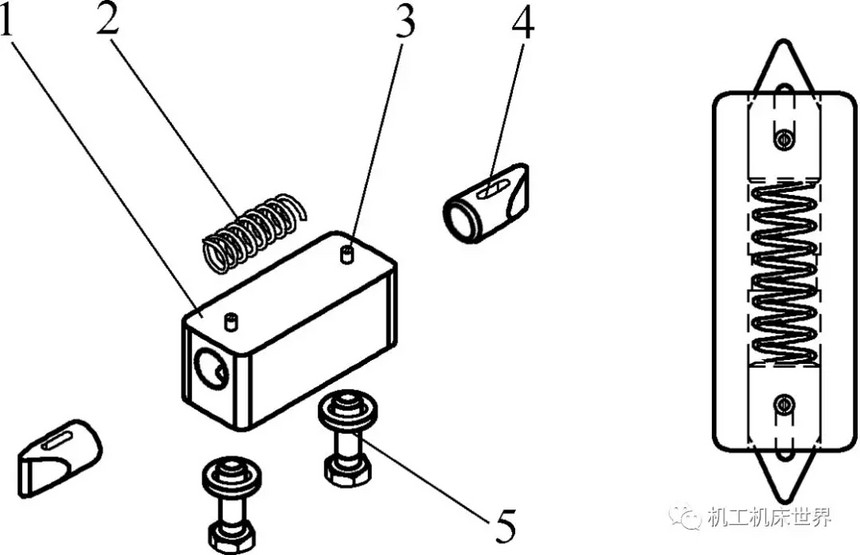 1
2
3
4
5
机工机床世界