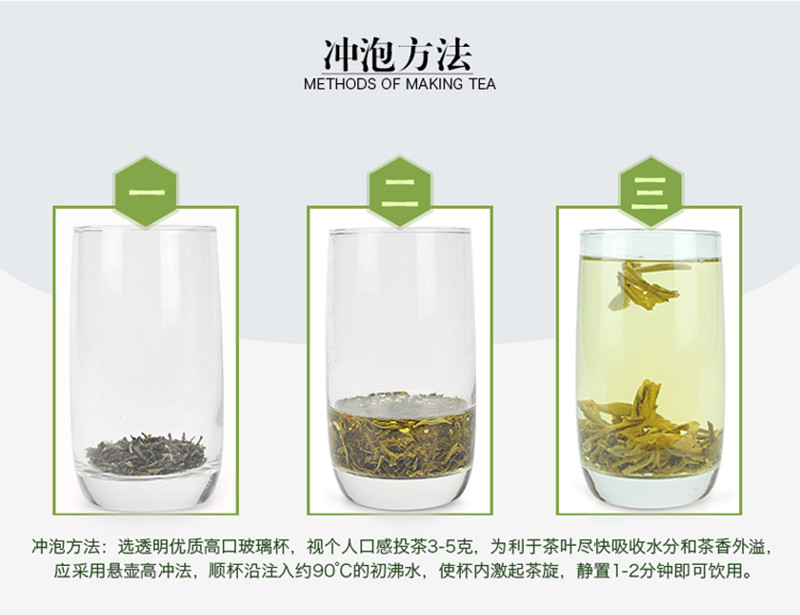 冲泡方法
METHODS OF MAKING TEA

一

二

三

冲泡方法：选透明优质高口玻璃杯，视个人口感投茶3-5克，为利于茶叶尽快吸收水分和茶香外溢，应采用悬壶高冲法，顺杯沿注入约90°C的初沸水，使杯内激起茶旋，静置1-2分钟即可饮用。