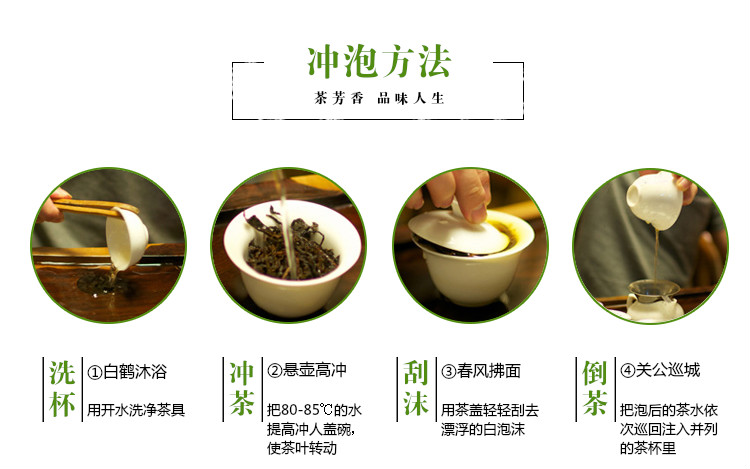 冲泡方法

茶芳香 品味人生

洗杯

①白鹤沐浴

用开水洗净茶具

冲茶

②悬壶高冲

把80-85℃的水提高冲人盖碗，使茶叶转动

刮沫

③春风拂面

用茶盖轻轻刮去漂浮的白泡沫

倒茶

④关公巡城

把泡后的茶水依次巡回注入并列的茶杯里