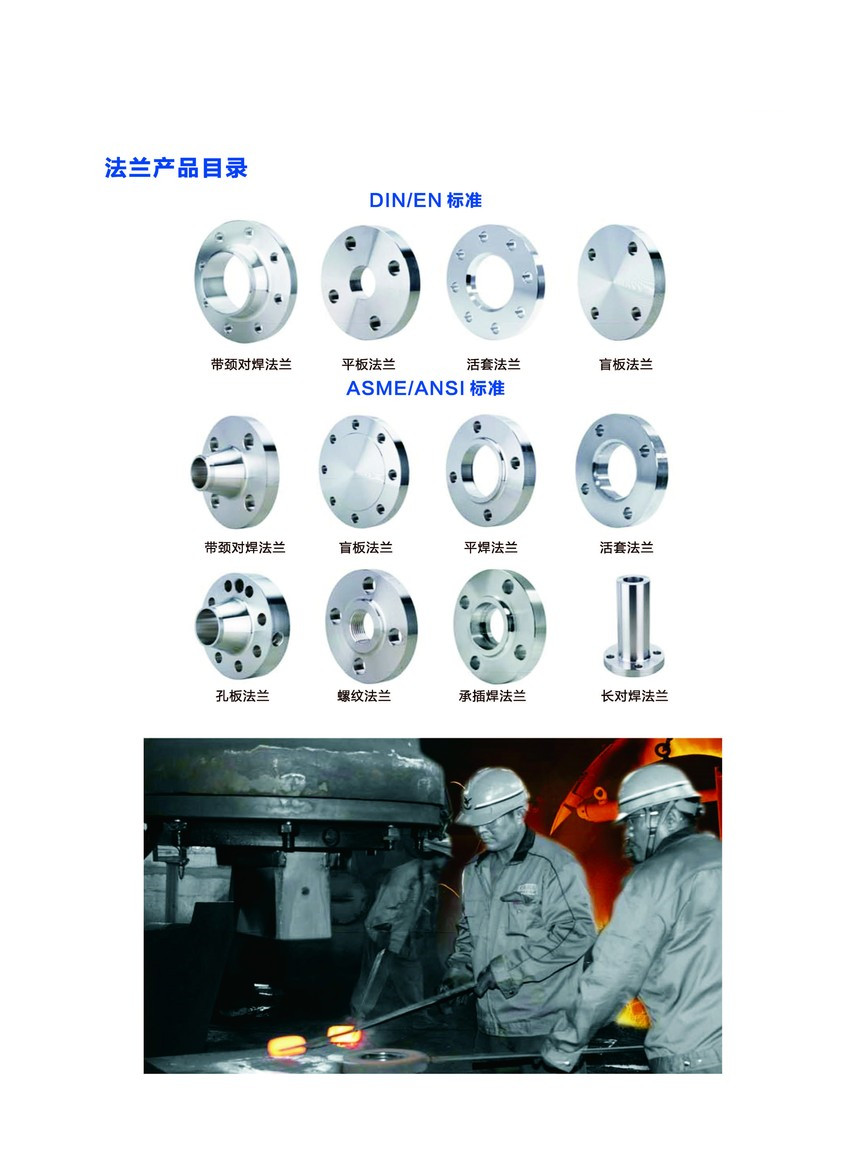 法兰产品目录

DIN/EN 标准

带颈对焊法兰 平板法兰 活套法兰 盲板法兰

ASME/ANSI 标准

带颈对焊法兰 盲板法兰 平焊法兰 活套法兰

孔板法兰 螺纹法兰 承插焊法兰 长对焊法兰