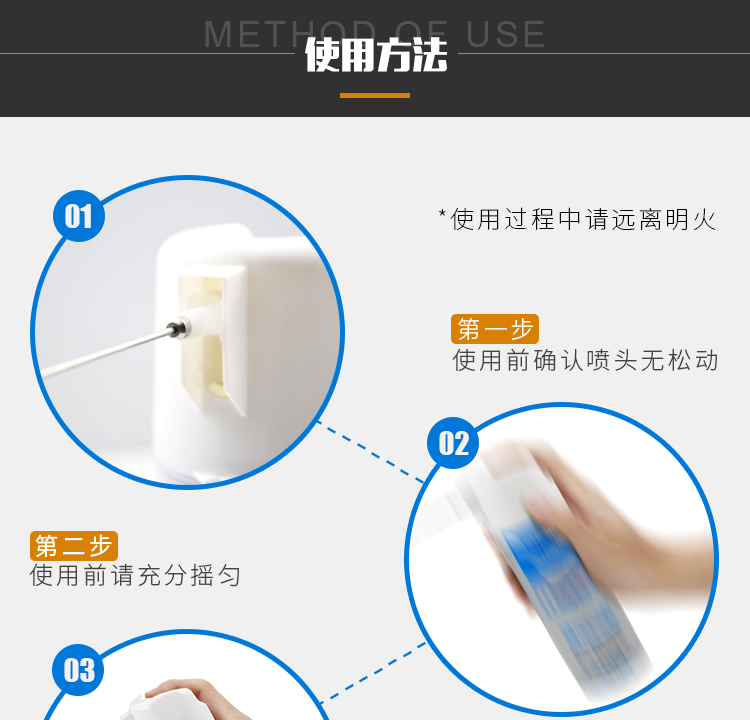 METHOD OF USE
使用方法

01

*使用过程中请远离明火

第一步
使用前确认喷头无松动

02

第二步
使用前请充分摇匀

03