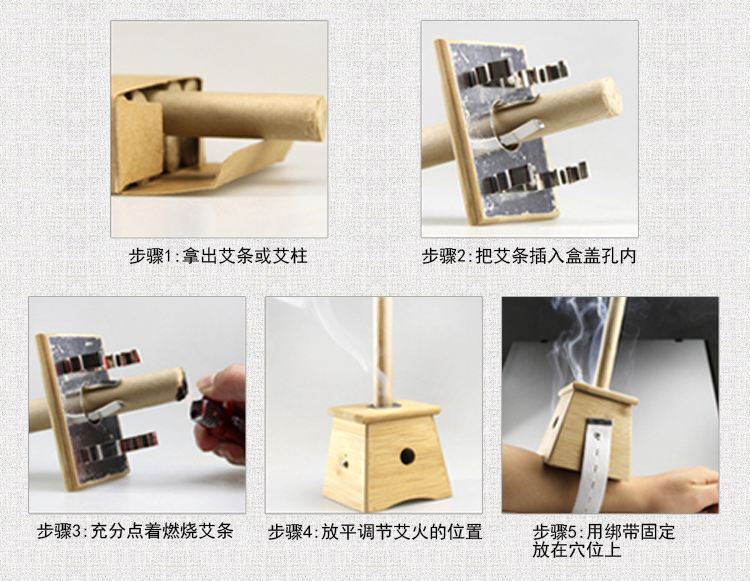 步骤1:拿出艾条或艾柱

步骤2:把艾条插入盒盖孔内

步骤3:充分点着燃烧艾条

步骤4:放平调节艾火的位置

步骤5:用绑带固定放在穴位上