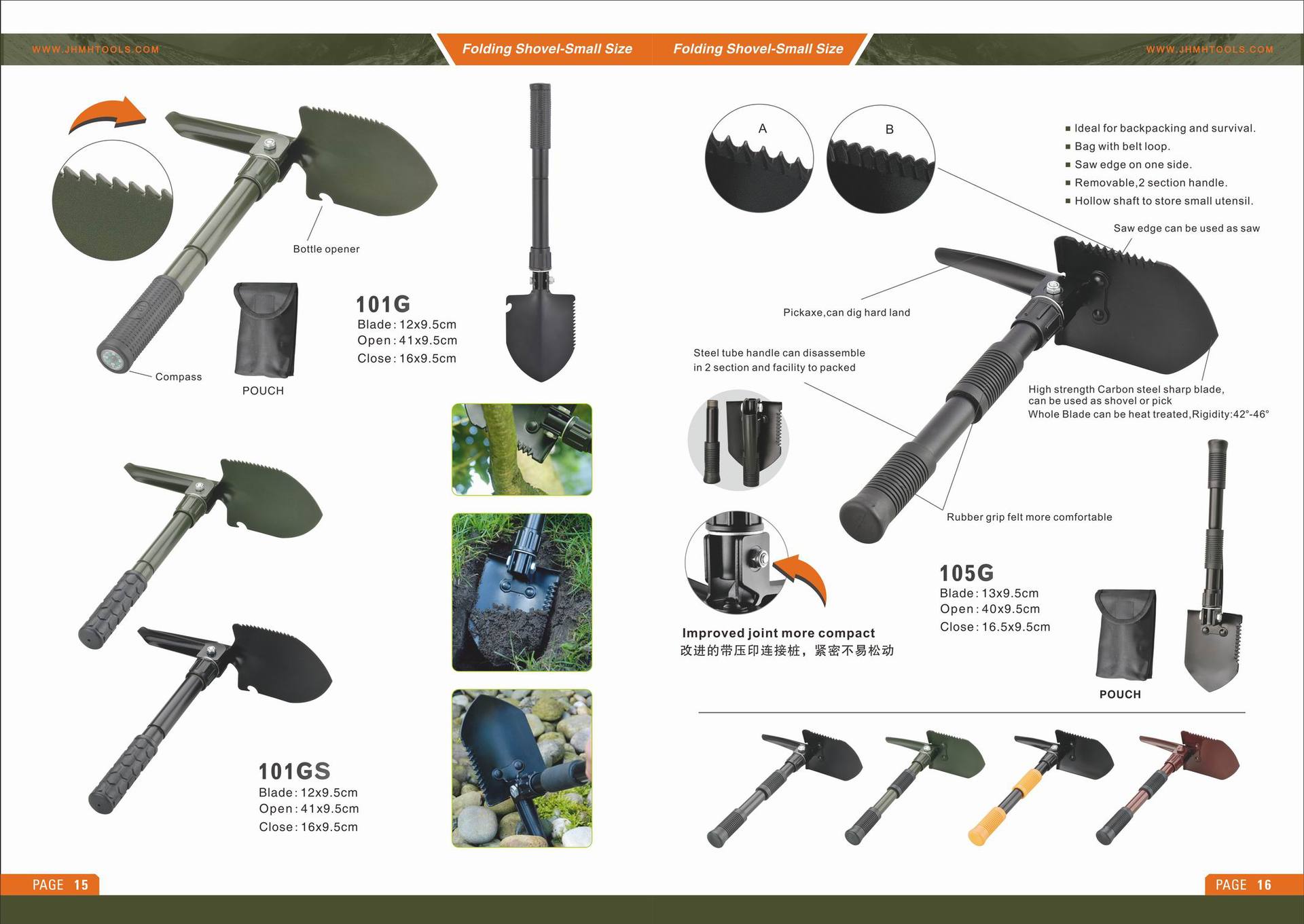 WWW.JHMHTOOLS.COM

Folding Shovel-Small Size

Bottle opener

Compass

POUCH

101G
Blade: 12x9.5cm
Open: 41x9.5cm
Close: 16x9.5cm

101GS
Blade: 12x9.5cm
Open: 41x9.5cm
Close: 16x9.5cm

PAGE 15

Folding Shovel-Small Size

WWW.JHMHTOOLS.COM

A

B

■ Ideal for backpacking and survival.
■ Bag with belt loop.
■ Saw edge on one side.
■ Removable,2 section handle.
■ Hollow shaft to store small utensil.

Saw edge can be used as saw

Pickaxe,can dig hard land

Steel tube handle can disassemble in 2 section and facility to packed

High strength Carbon steel sharp blade, can be used as shovel or pick
Whole Blade can be heat treated,Rigidity:42°-46°

Rubber grip felt more comfortable

Improved joint more compact
改进的带压印连接桩，紧密不易松动

105G
Blade: 13x9.5cm
Open: 40x9.5cm
Close: 16.5x9.5cm

POUCH

PAGE 16