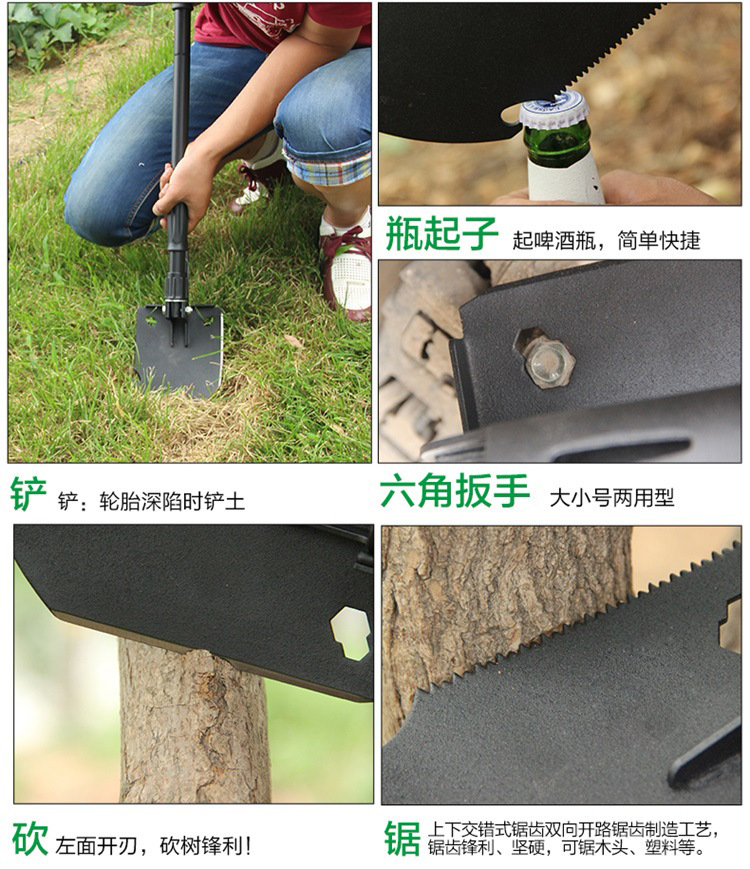 瓶起子 起啤酒瓶，简单快捷

铲 铲：轮胎深陷时铲土

六角扳手 大小号两用型

砍 左面开刃，砍树锋利！

锯 上下交错式锯齿双向开路锯齿制造工艺，锯齿锋利、坚硬，可锯木头、塑料等。