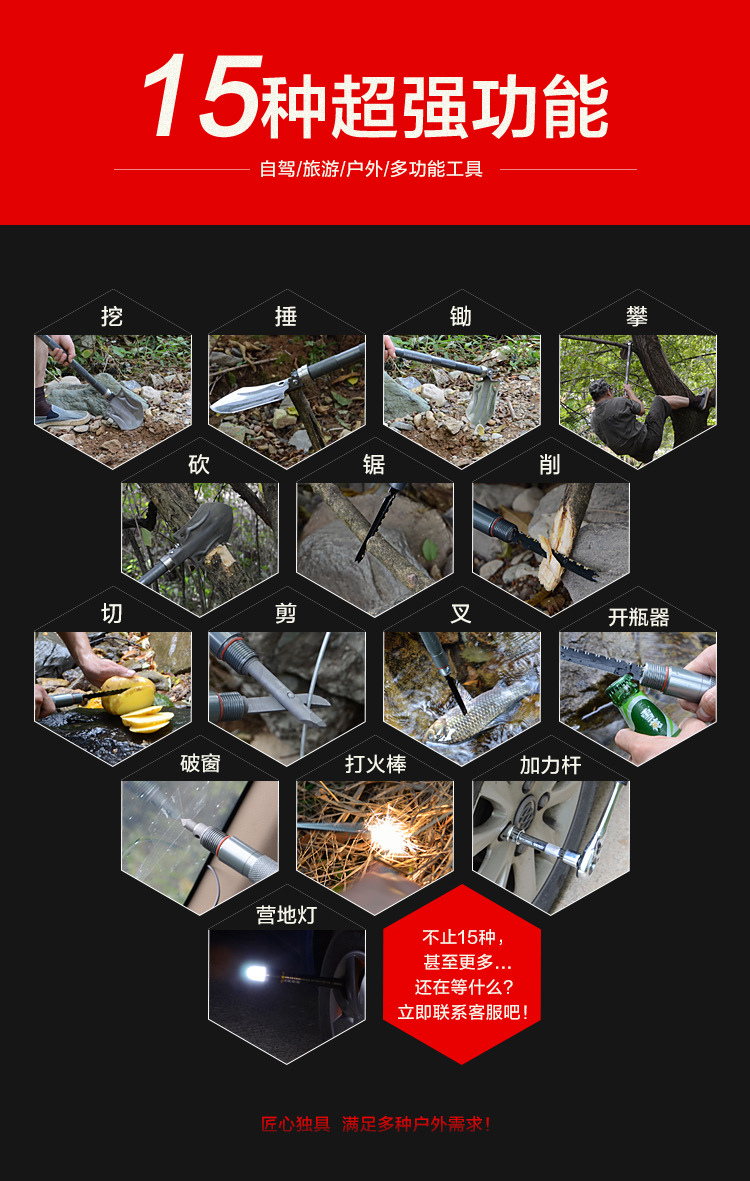 15种超强功能

自驾/旅游/户外/多功能工具

挖

捶

锄

攀

砍

锯

削

切

剪

叉

开瓶器

破窗

打火棒

加力杆

营地灯

不止15种，
甚至更多...
还在等什么？
立即联系客服吧！

匠心独具 满足多种户外需求！