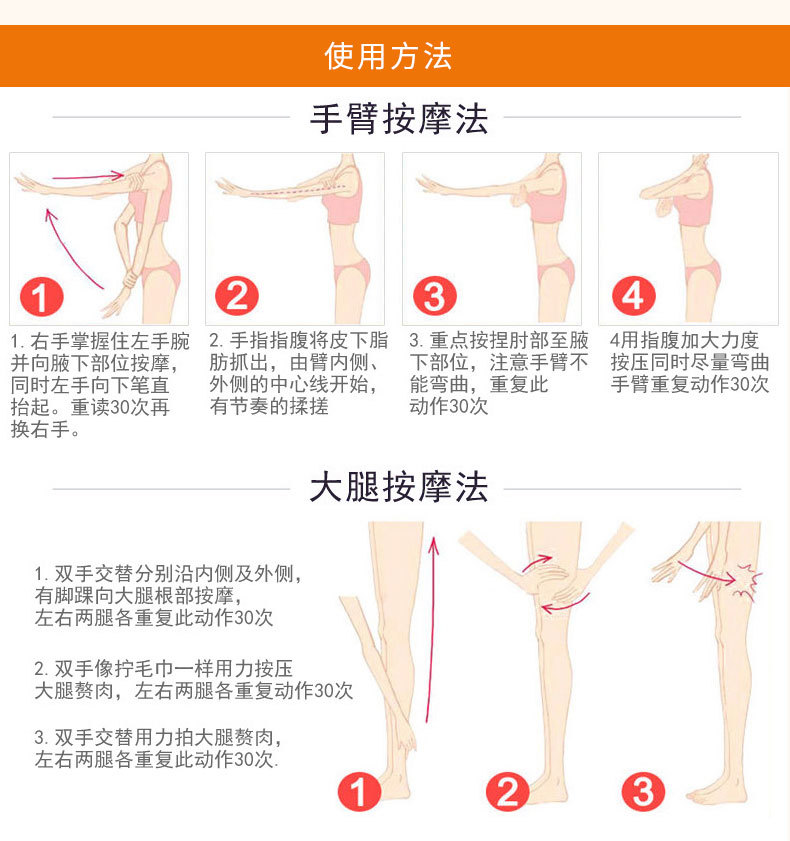 使用方法

手臂按摩法

1

2

3

4

1. 右手掌握住左手腕并向腋下部位按摩，同时左手向下笔直抬起。重读30次再换右手。

2. 手指指腹将皮下脂肪抓出，由臂内侧、外侧的中心线开始，有节奏的揉搓

3. 重点按捏肘部至腋下部位，注意手臂不能弯曲，重复此动作30次

4用指腹加大力度按压同时尽量弯曲手臂重复动作30次

大腿按摩法

1. 双手交替分别沿内侧及外侧，有脚踝向大腿根部按摩，左右两腿各重复此动作30次

2. 双手像拧毛巾一样用力按压大腿赘肉，左右两腿各重复动作30次

3. 双手交替用力拍大腿赘肉，左右两腿各重复此动作30次.

1

2

3