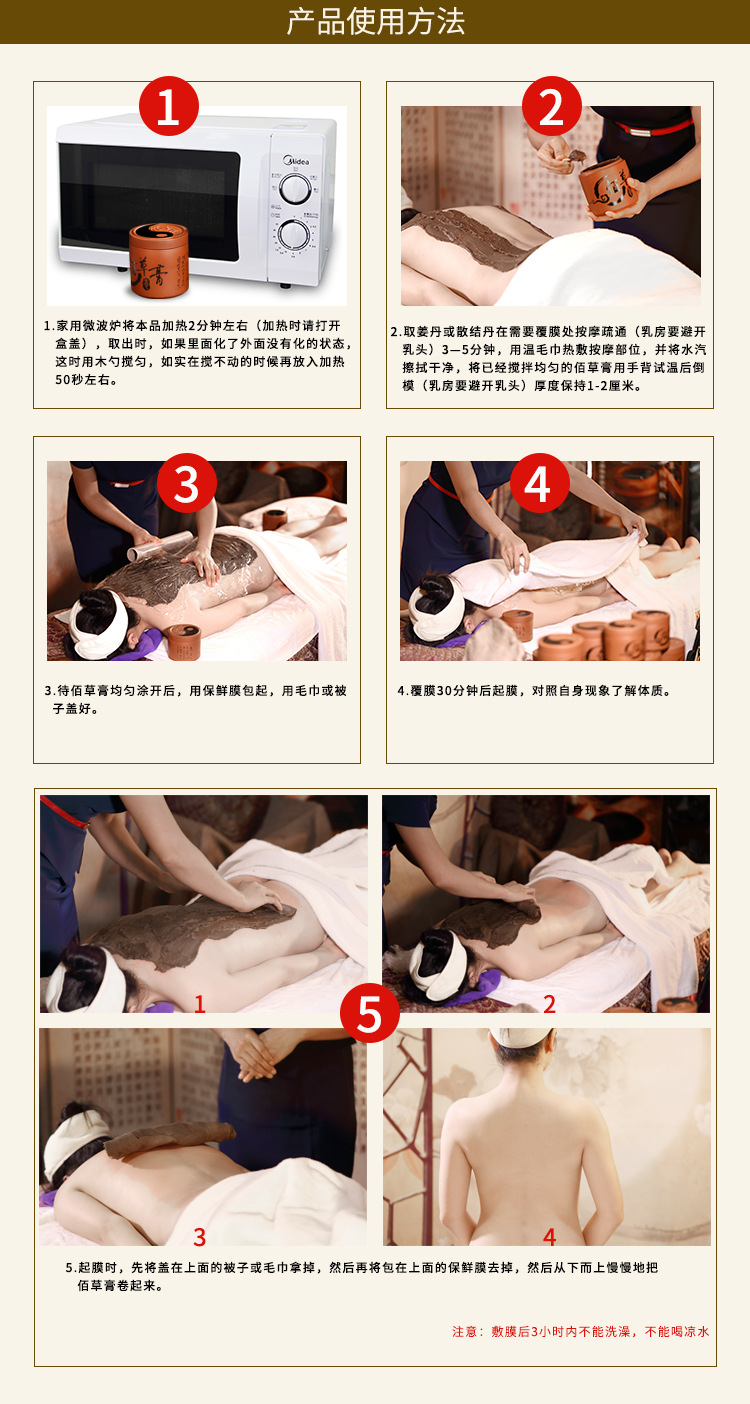 产品使用方法

1

Midea

1.家用微波炉将本品加热2分钟左右（加热时请打开盒盖），取出时，如果里面化了外面没有化的状态，这时用木勺搅匀，如实在搅不动的时候再放入加热50秒左右。

2

2.取姜丹或散结丹在需要覆膜处按摩疏通（乳房要避开乳头）3—5分钟，用温毛巾热敷按摩部位，并将水汽擦拭干净，将已经搅拌均匀的佰草膏用手背试温后倒模（乳房要避开乳头）厚度保持1-2厘米。

3

3.待佰草膏均匀涂开后，用保鲜膜包起，用毛巾或被子盖好。

4

4.覆膜30分钟后起膜，对照自身现象了解体质。

1

2

5

3

4

5.起膜时，先将盖在上面的被子或毛巾拿掉，然后再将包在上面的保鲜膜去掉，然后从下而上慢慢地把佰草膏卷起来。

注意：敷膜后3小时内不能洗澡，不能喝凉水