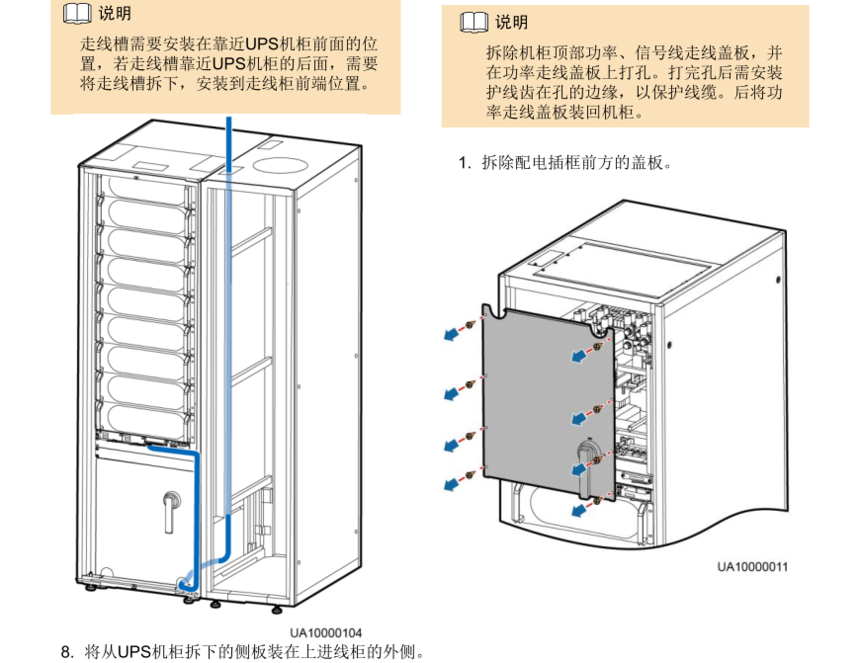 说明

走线槽需要安装在靠近UPS机柜前面的位置，若走线槽靠近UPS机柜的后面，需要将走线槽拆下，安装到走线柜前端位置。

UA10000104

8. 将从UPS机柜拆下的侧板装在上进线柜的外侧。

说明

拆除机柜顶部功率、信号线走线盖板，并在功率走线盖板上打孔。打完孔后需安装护线齿在孔的边缘，以保护线缆。后将功率走线盖板装回机柜。

1. 拆除配电插框前方的盖板。

UA10000011