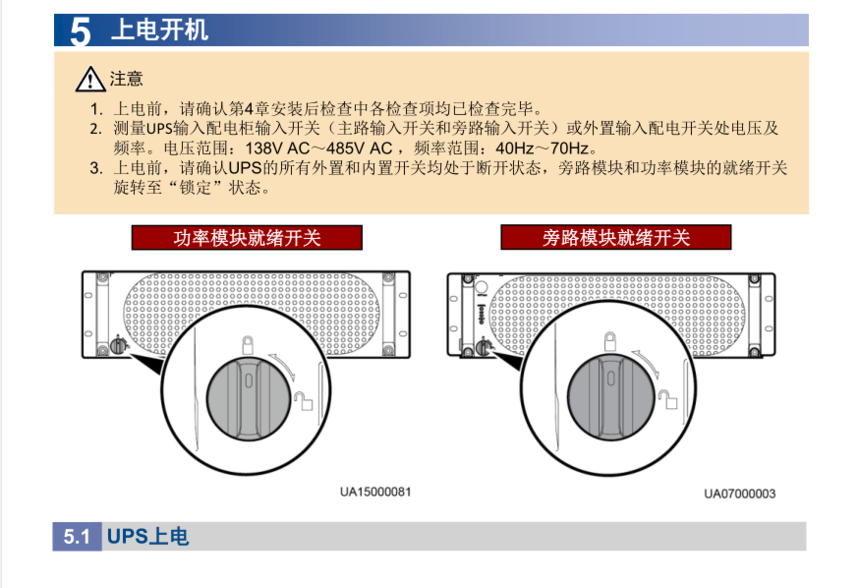 5 上电开机

注意

1. 上电前，请确认第4章安装后检查中各检查项均已检查完毕。
2. 测量UPS输入配电柜输入开关（主路输入开关和旁路输入开关）或外置输入配电开关处电压及频率。电压范围：138V AC～485V AC，频率范围：40Hz～70Hz。
3. 上电前，请确认UPS的所有外置和内置开关均处于断开状态，旁路模块和功率模块的就绪开关旋转至“锁定”状态。

功率模块就绪开关

旁路模块就绪开关

UA15000081

UA07000003

5.1 UPS上电