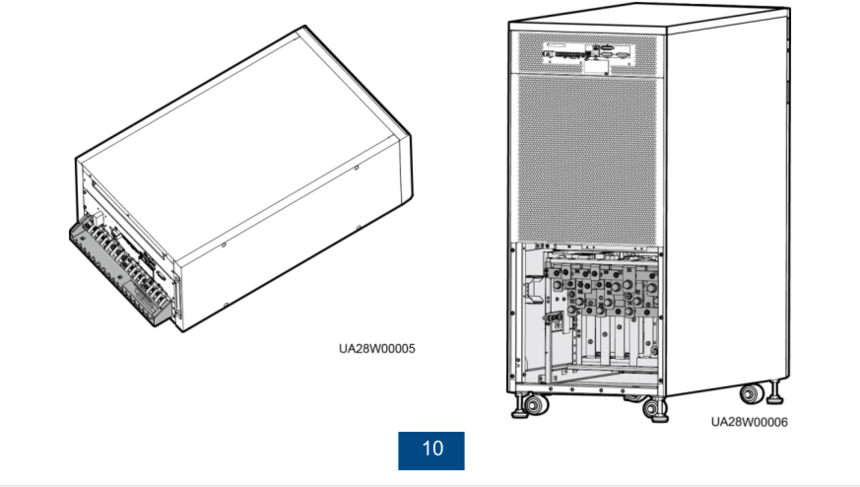 UA28W00005

UA28W00006

10